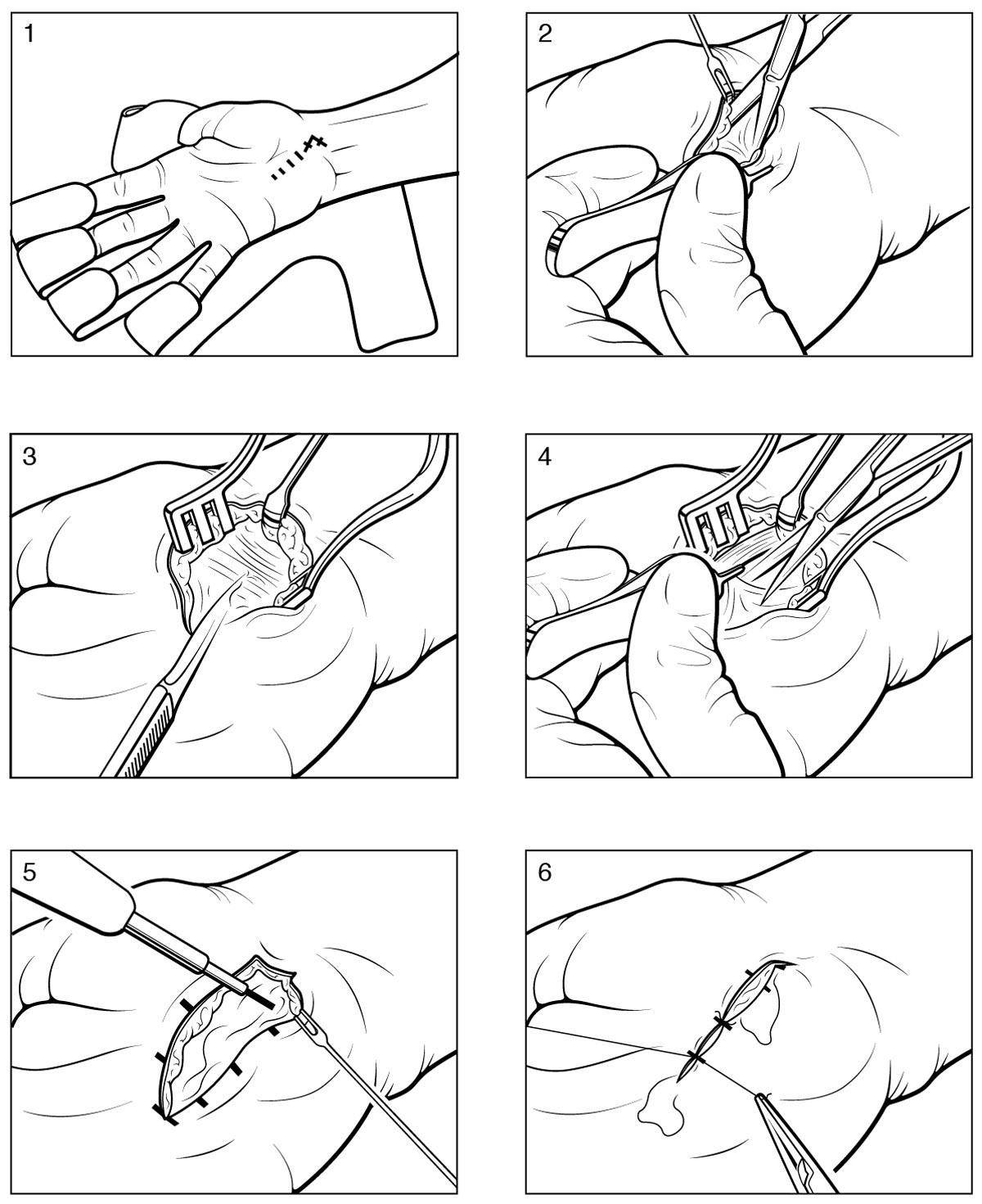 1

2

3

4

5

6