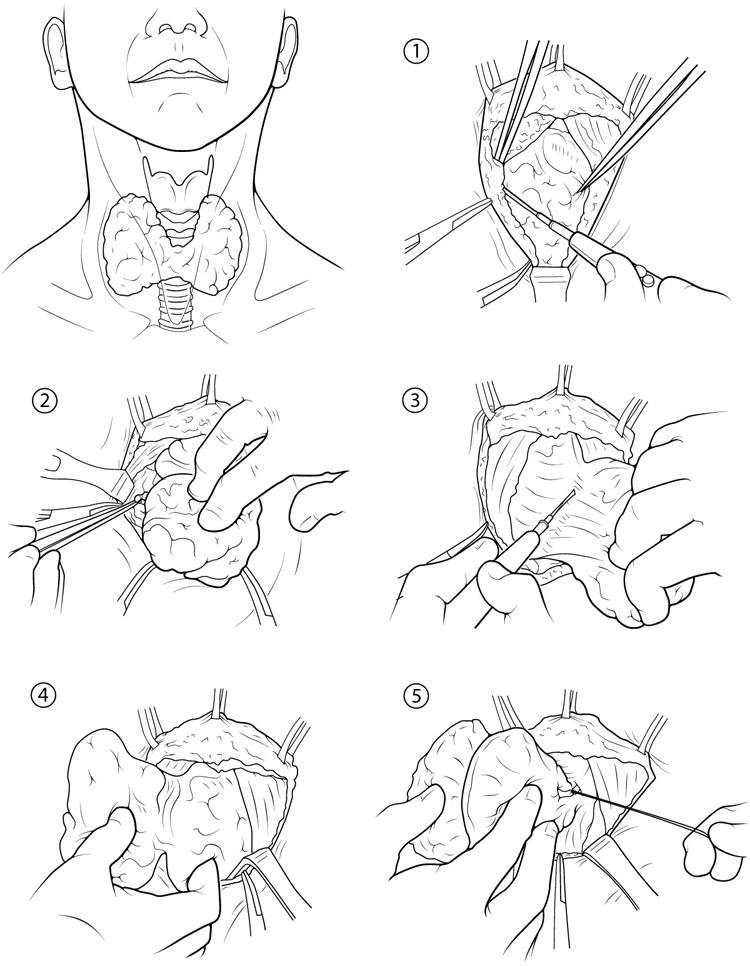 1

2

3

4

5